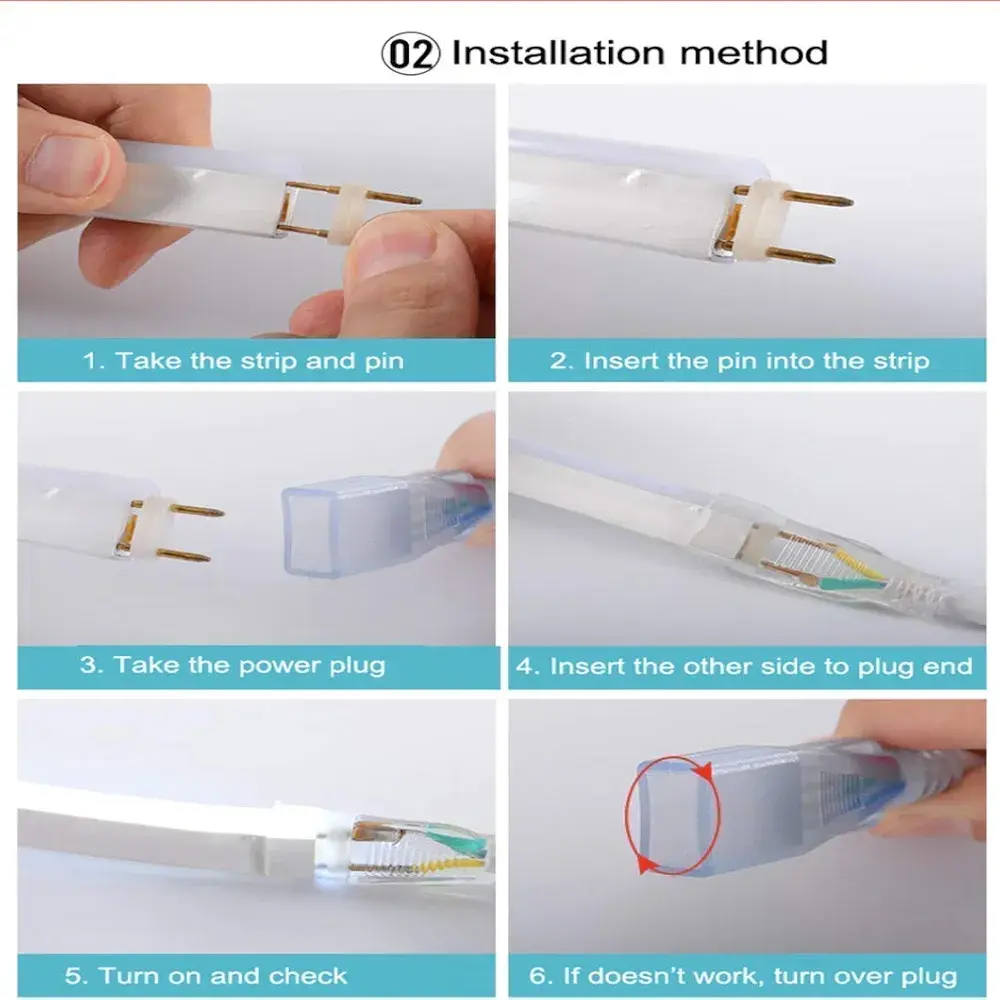 02 Installation method

1. Take the strip and pin

2. Insert the pin into the strip

3. Take the power plug

4. Insert the other side to plug end

5. Turn on and check

6. If doesn't work, turn over plug